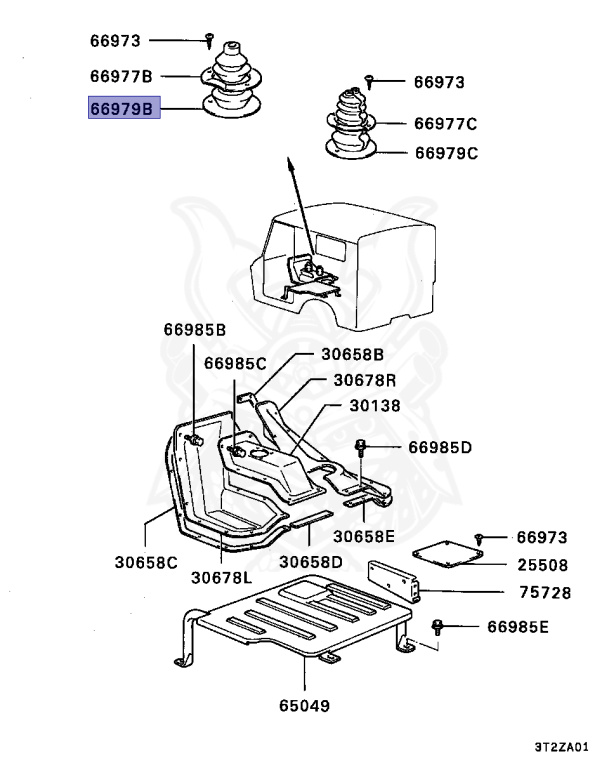 66973
66977B
66979B
66973
66977C
66979C
66985B
66985C
30658B
30678R
30138
66985D
30658E
30658C
30678L
30658D
66973
25508
75728
66985E
65049
3T2ZA01