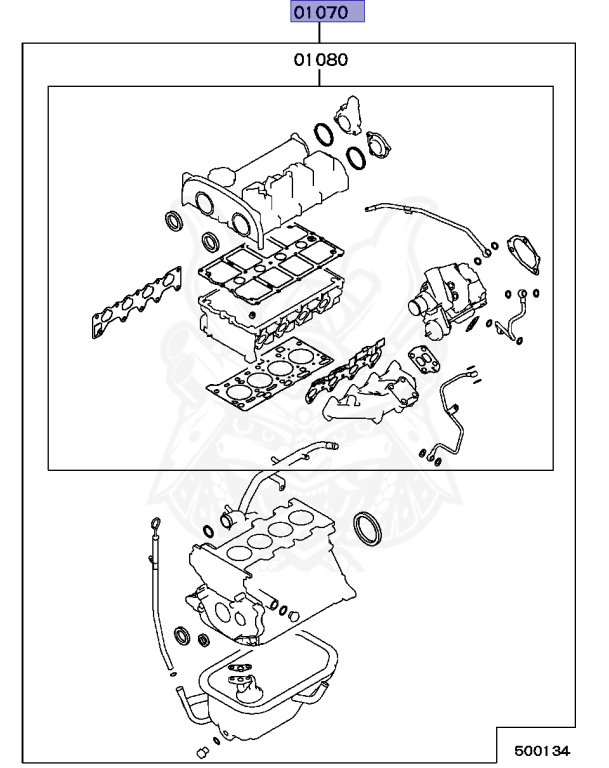 01070

01080

500134