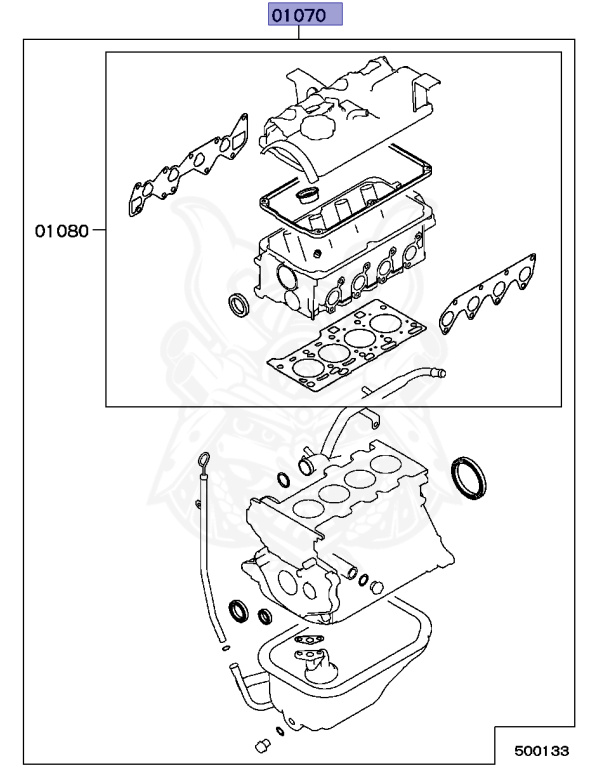 01070

01080

500133