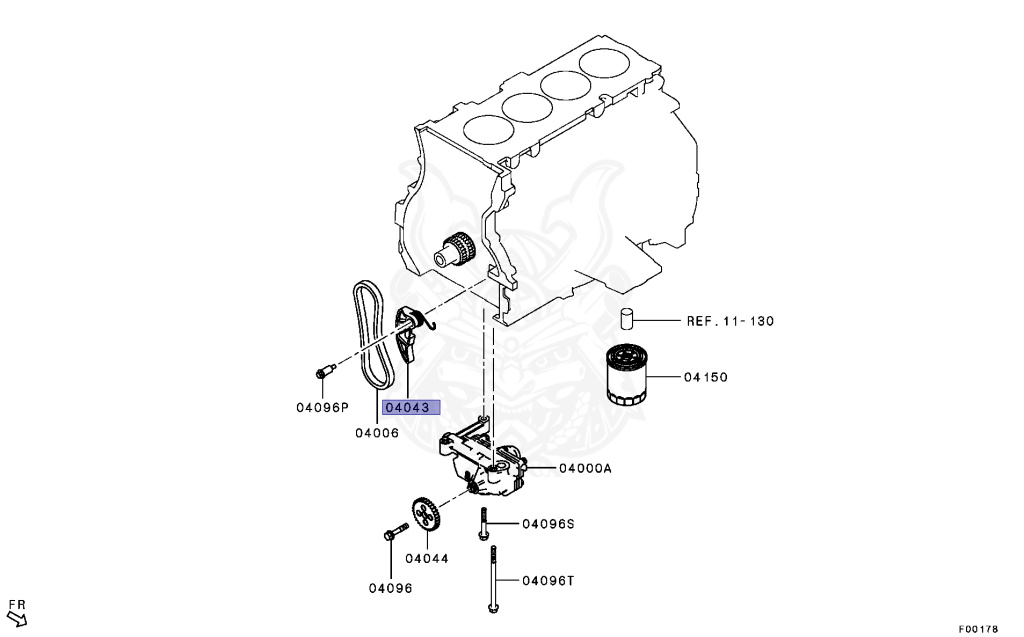 REF. 11-130

04150

04096P

04043

04006

04000A

04096S

04044

04096

04096T

FR

F00178