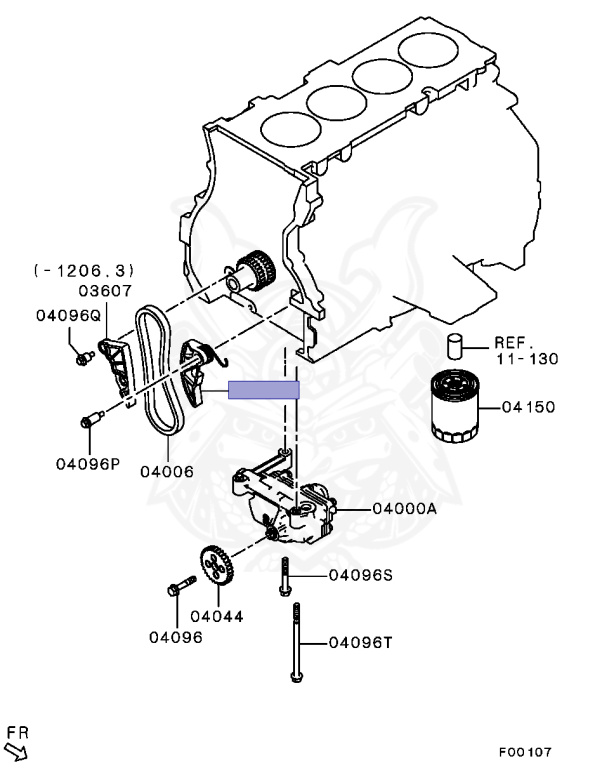 (-1206.3)
03607
04096Q
04096P
04006
REF.
11-130
04150
04000A
04096S
04044
04096
04096T
FR
F00107