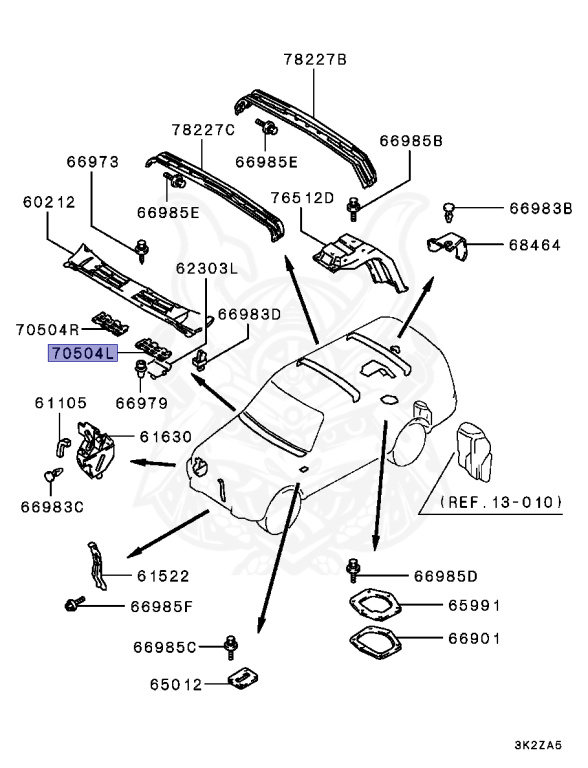 78227B
78227C
66985B
66985E
66973
66985E
76512D
66983B
60212
68464
62303L
66983D
70504R
70504L
66979
61105
61630
66983C
(REF. 13-010)
61522
66985D
66985F
65991
66985C
66901
65012
3K2ZA5