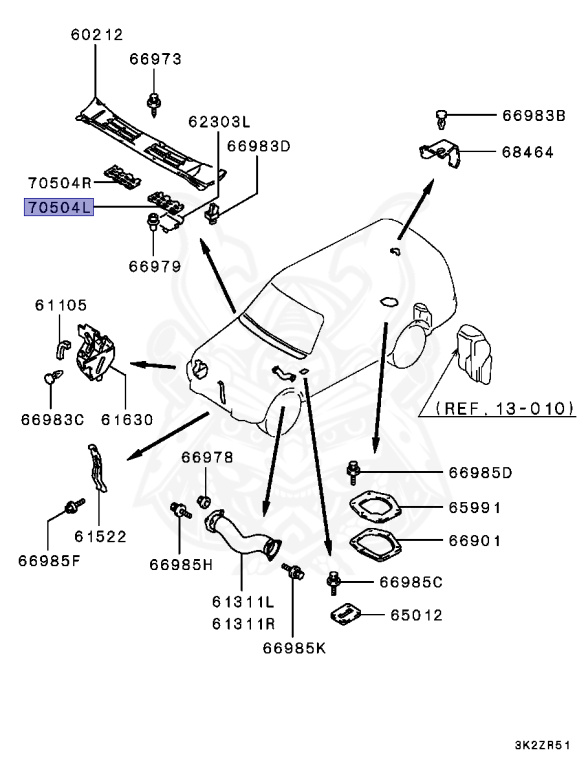 60212
66973
62303L
66983D
70504R
70504L
66979
66983B
68464
61105
66983C
61630
(REF. 13-010)
66978
66985D
65991
66901
61522
66985F
66985H
61311L
61311R
66985K
66985C
65012
3K2ZR51