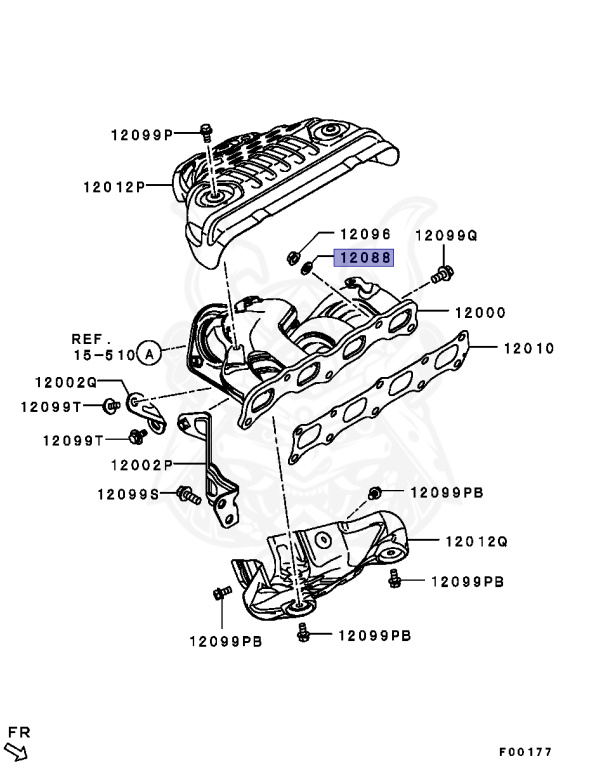 12099P
12012P
12096
12088
12099Q
12000
REF.
15-510
A
12010
12002Q
12099T
12099T
12002P
12099S
12099PB
12012Q
12099PB
12099PB
12099PB
FR
F00177