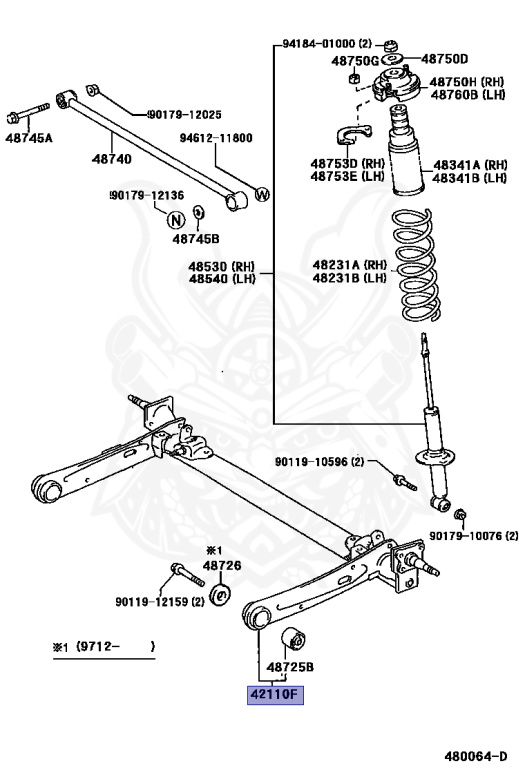 94184-01000 (2)
48750G
48750D
48750H (RH)
48760B (LH)
48745A
90179-12025
48740
94612-11800
W
48753D (RH)
48753E (LH)
48341A (RH)
48341B (LH)
90179-12136
N
48745B
48530 (RH)
48540 (LH)
48231A (RH)
48231B (LH)
90119-10596 (2)
90179-10076 (2)
※1
48726
90119-12159 (2)
※1 (9712- )
48725B
42110F
480064-D