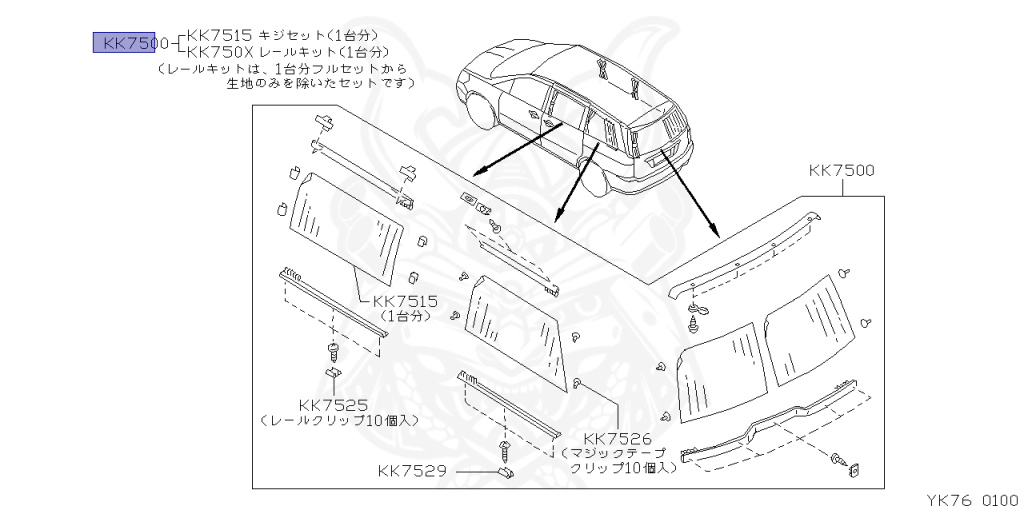 KK7500 KK7515 キジセット(1台分)
KK750X レールキット(1台分)
(レールキットは、1台分フルセットから生地のみを除いたセットです)

KK7500

KK7515
(1台分)

KK7525
(レールクリップ10個入)

KK7526
(マジックテープクリップ10個入)

KK7529

YK76 0100