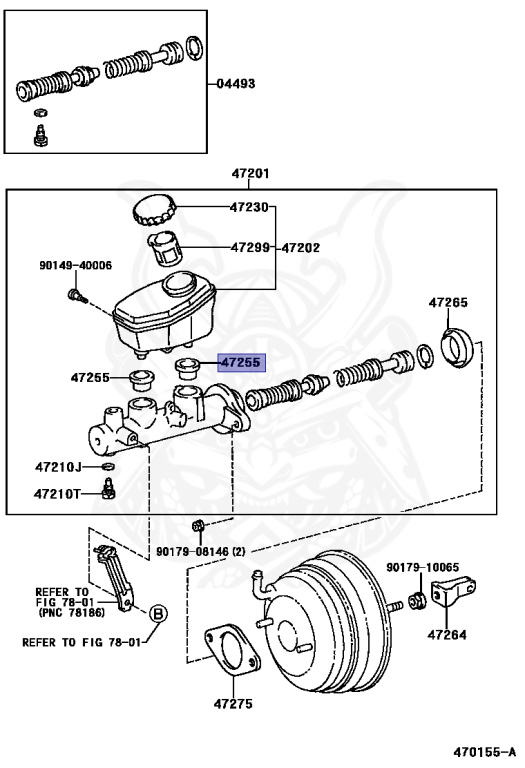 04493

47201

47230

47299

47202

90149-40006

47265

47255

47255

47210J

47210T

90179-08146 (2)

90179-10065

REFER TO FIG 78-01 (PNC 78186)

B

REFER TO FIG 78-01

47264

47275

470155-A