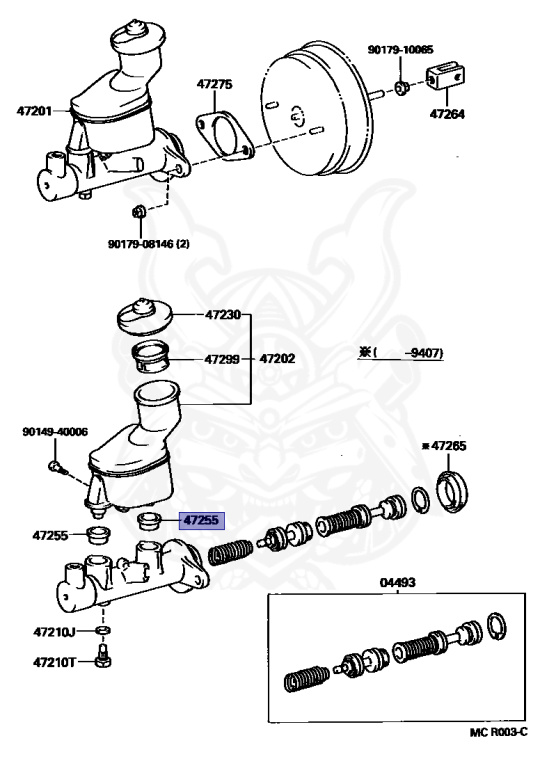 47201
47275
90179-10065
47264
90179-08146 (2)
47230
47299
47202
※(　　-9407)
90149-40006
※47265
47255
47255
04493
47210J
47210T
MC R003-C