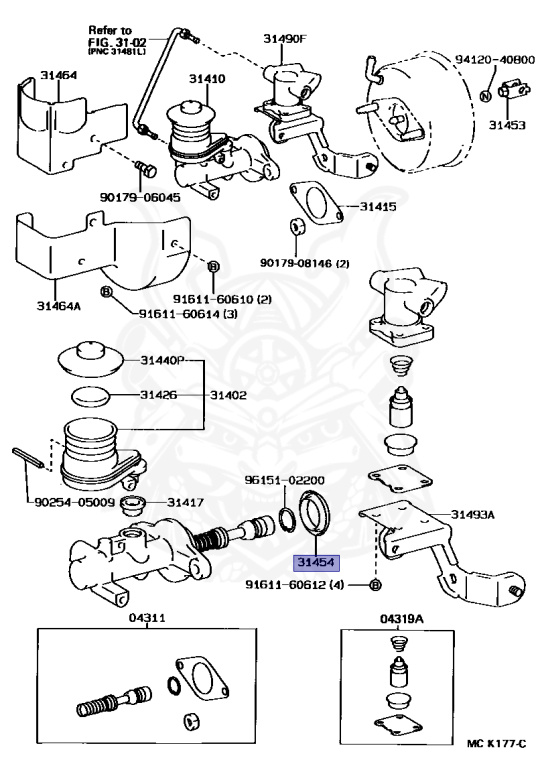 Refer to FIG. 31-02 (PNC 31481L)

31490F

94120-40800

N

31464

31410

31453

90179-06045

31415

90179-08146 (2)

B

91611-60610 (2)

31464A

B

91611-60614 (3)

31440P

31426

31402

96151-02200

90254-05009

31417

31493A

31454

91611-60612 (4)

B

04311

04319A

MC K177-C