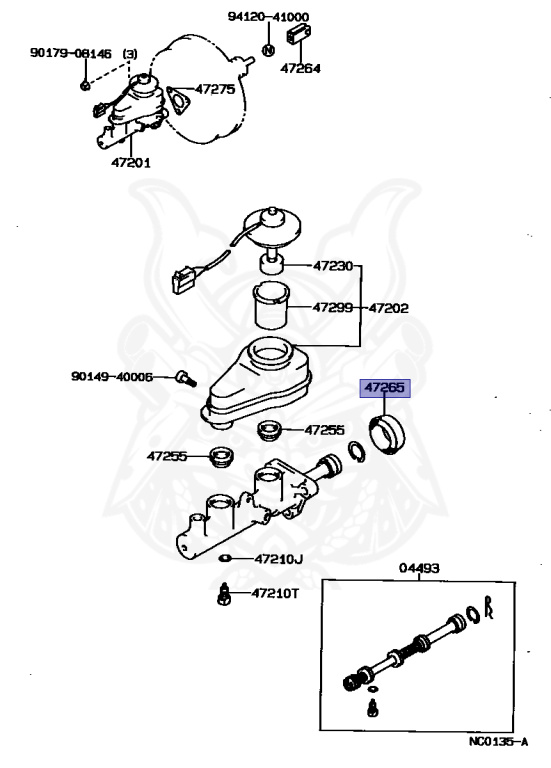 94120-41000
90179-08146 (3)
47264
47275
47201
47230
47299
47202
90149-40006
47265
47255
47255
47210J
47210T
04493
NC0135-A