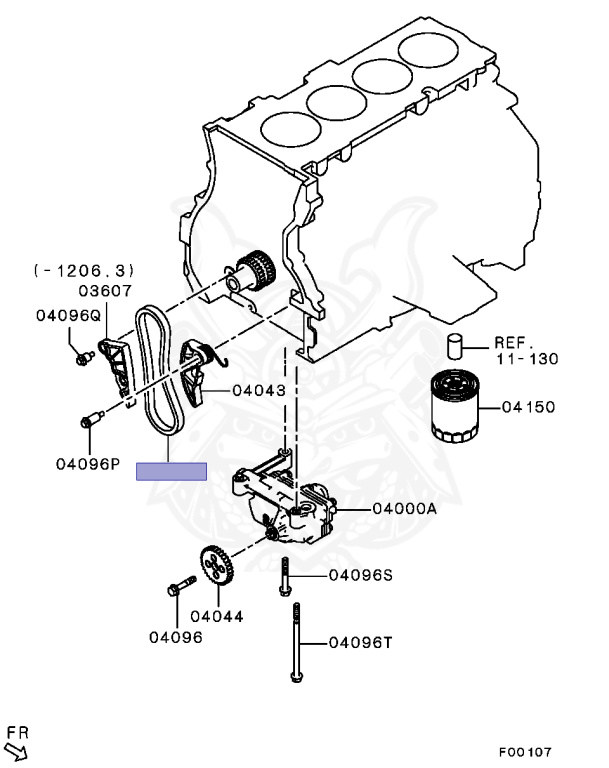 (-1206.3)
03607
04096Q
04043
04096P
REF.
11-130
04150
04000A
04096S
04044
04096
04096T
FR
F00107