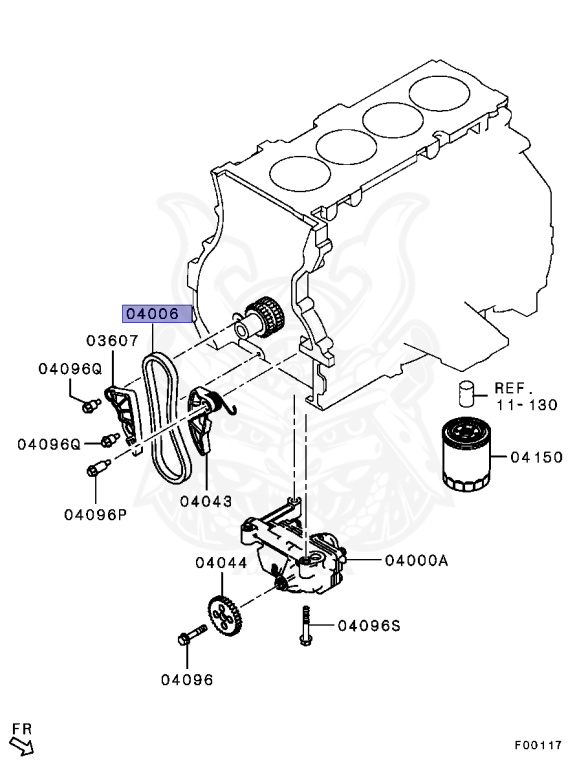 04006
03607
04096Q
04096Q
04096P
04043
REF.
11-130
04150
04044
04000A
04096S
04096
FR
F00117