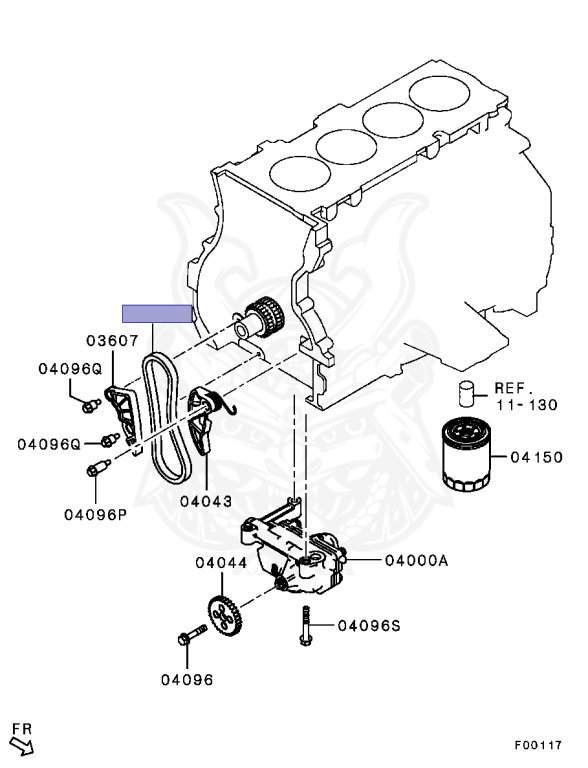 03607
04096Q
04096Q
04096P
04043
REF. 11-130
04150
04044
04000A
04096S
04096
FR
F00117