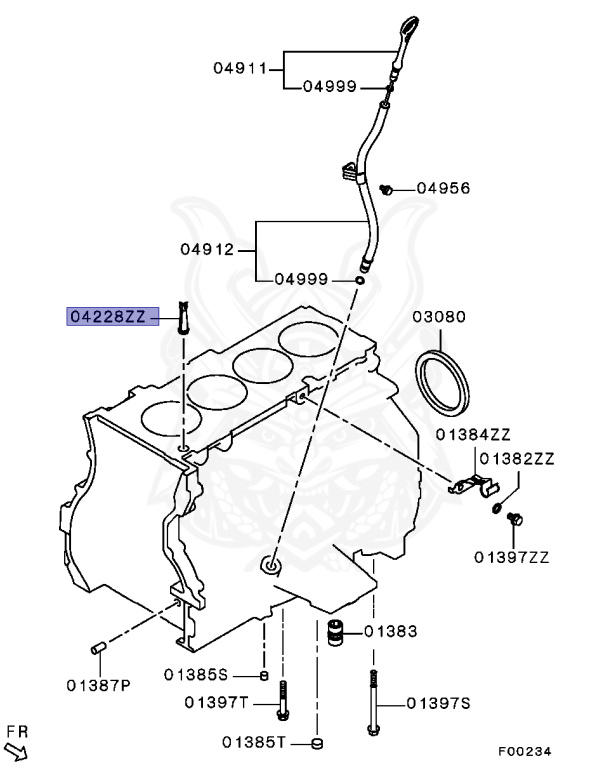 04911
04999
04956
04912
04999
04228ZZ
03080
01384ZZ
01382ZZ
01397ZZ
01383
01387P
01385S
01397T
01397S
01385T
FR
F00234