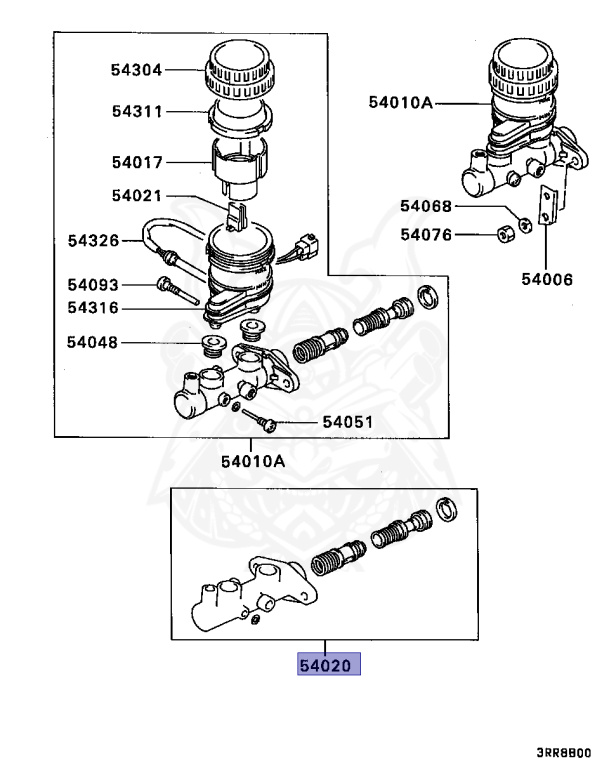 54304
54311
54017
54021
54326
54093
54316
54048
54051
54010A
54010A
54068
54076
54006
54020
3RR8B00