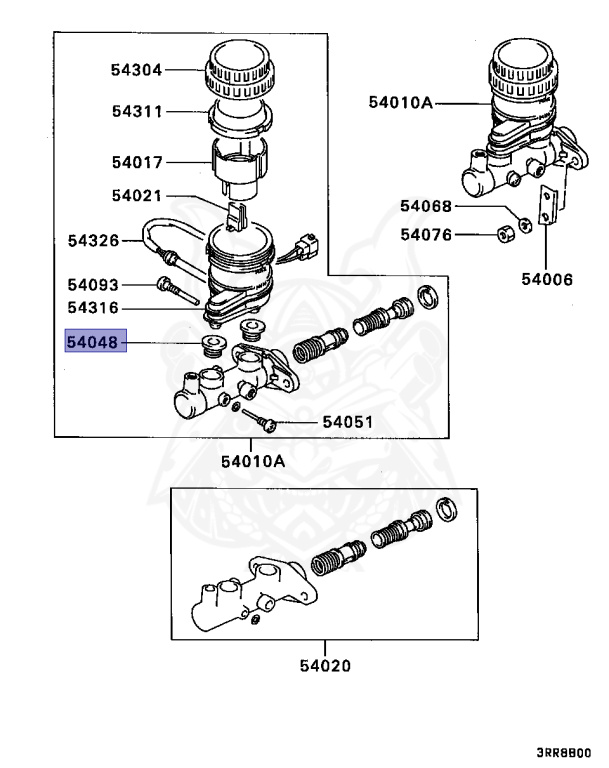 54304
54311
54017
54021
54326
54093
54316
54048
54051
54010A
54010A
54068
54076
54006
54020
3RR8B00