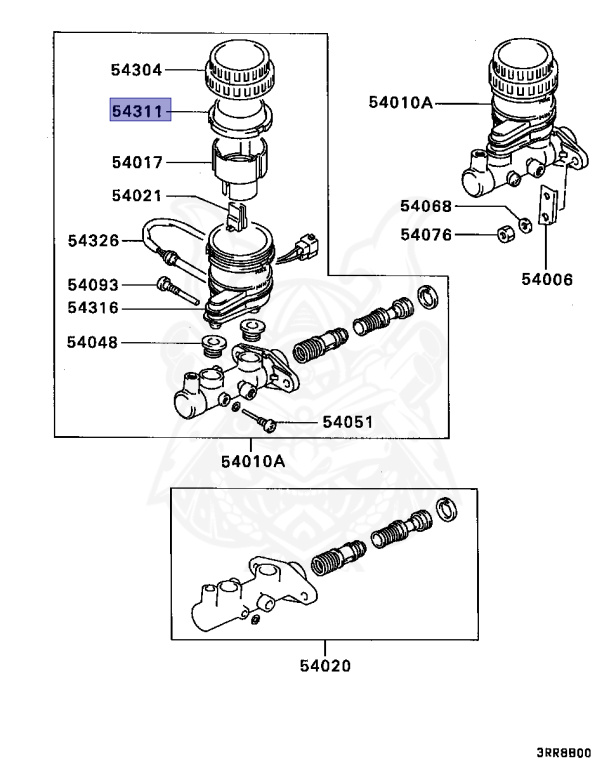 54304
54311
54017
54021
54326
54093
54316
54048
54051
54010A
54010A
54068
54076
54006
54020
3RR8B00