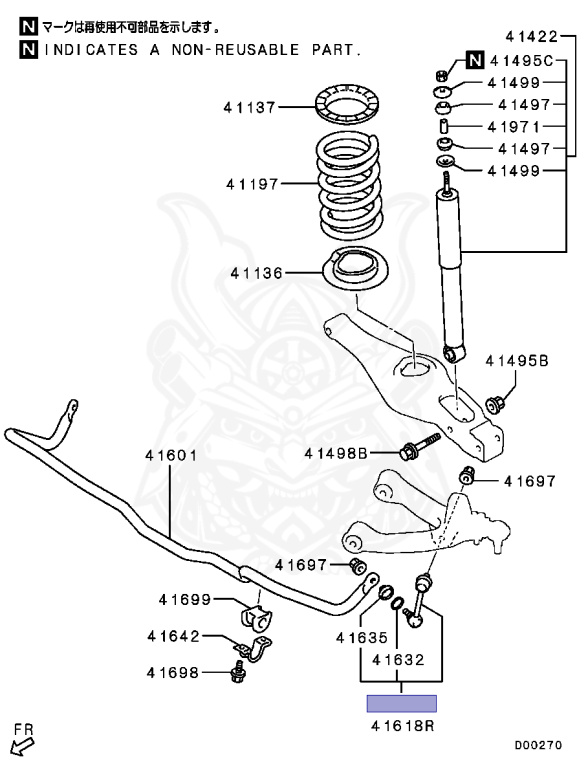 N マークは再使用不可部品を示します。
N INDICATES A NON-REUSABLE PART.

41422
N 41495C
41499
41497
41971
41497
41499
41137
41197
41136
41495B
41498B
41697
41601
41697
41699
41642
41698
41635
41632
41618R
FR
D00270