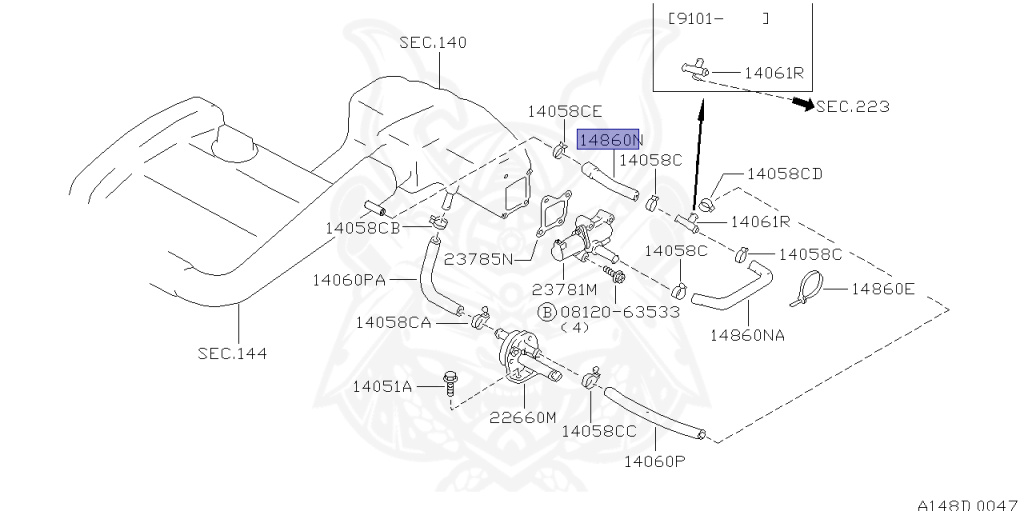 [9101- ]
14061R
SEC.223
SEC.140
14058CE
14860N
14058C
14058CD
14061R
14058CB
23785N
14058C
14058C
14060PA
23781M
14860E
Ⓑ 08120-63533
(4)
14058CA
14860NA
SEC.144
14051A
22660M
14058CC
14060P
A148D 0047