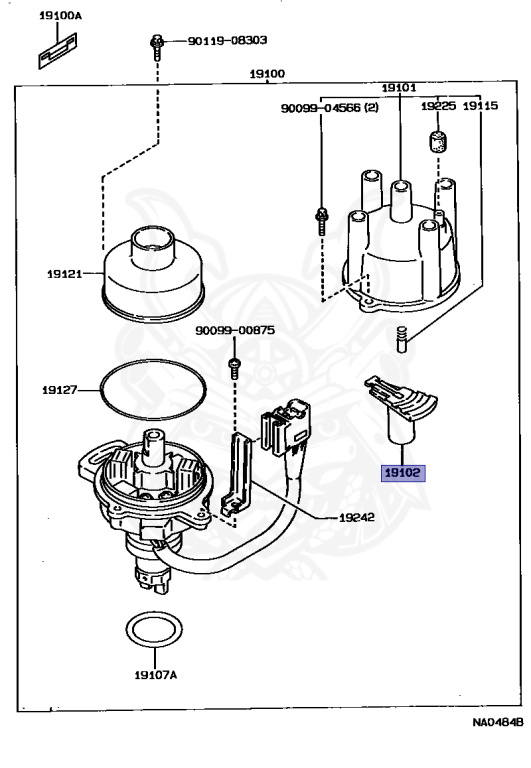 19100A

90119-08303

19100

19101

90099-04566 (2)

19225

19115

19121

90099-00875

19127

19102

19242

19107A

NA0484B