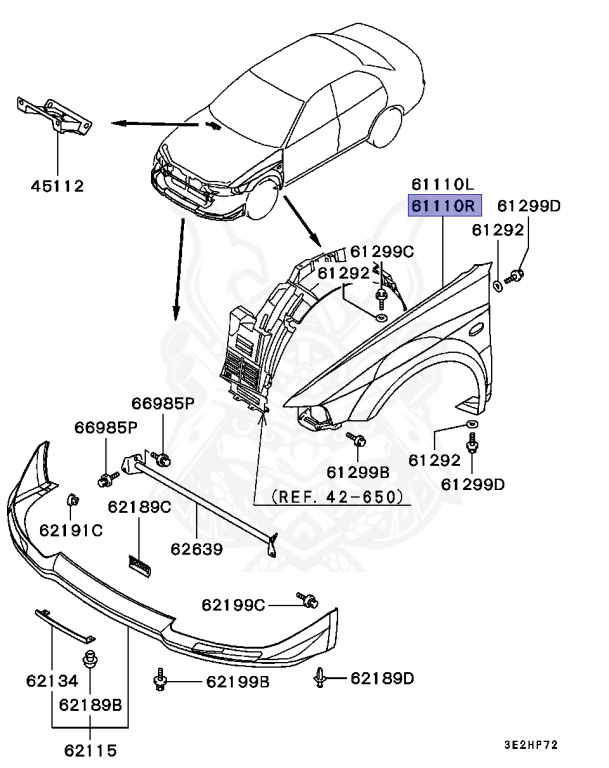 45112
61110L
61110R
61299D
61292
61299C
61292
66985P
66985P
61299B
61292
61299D
(REF. 42-650)
62191C
62189C
62639
62199C
62134
62189B
62199B
62189D
62115
3E2HF72