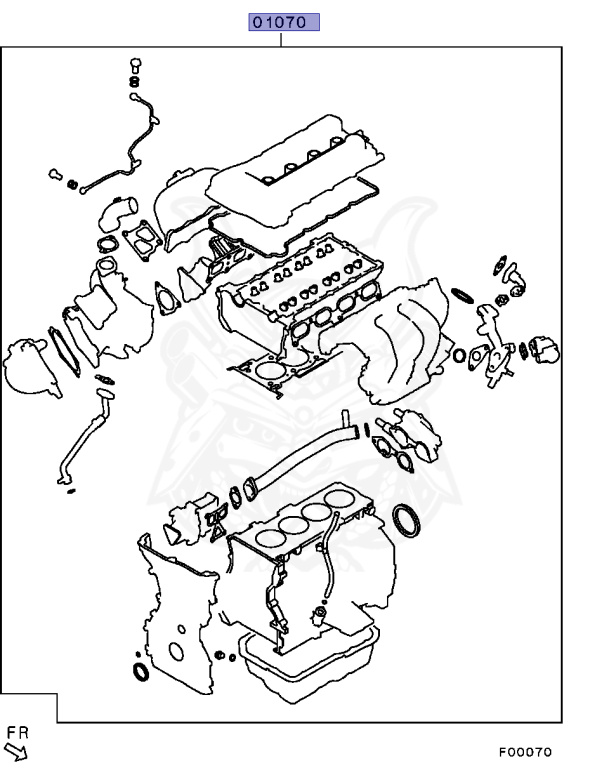 01070

FR

F00070