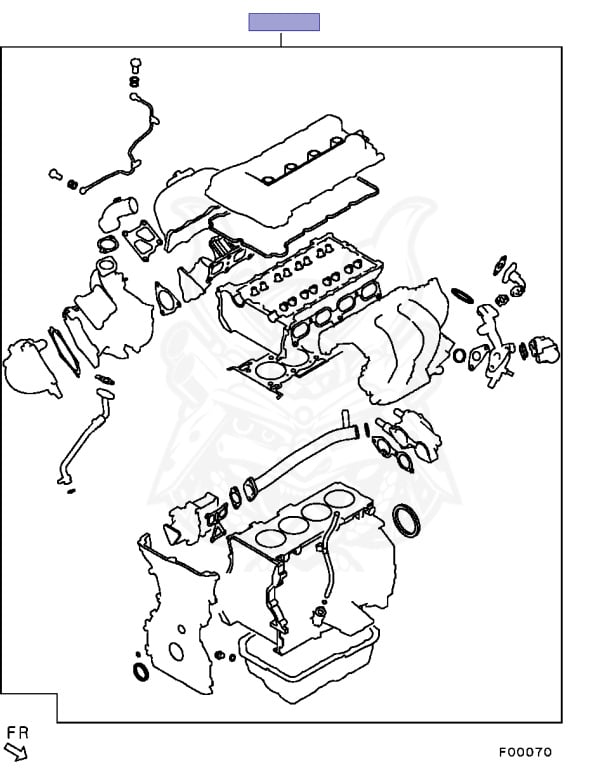 FR

F00070