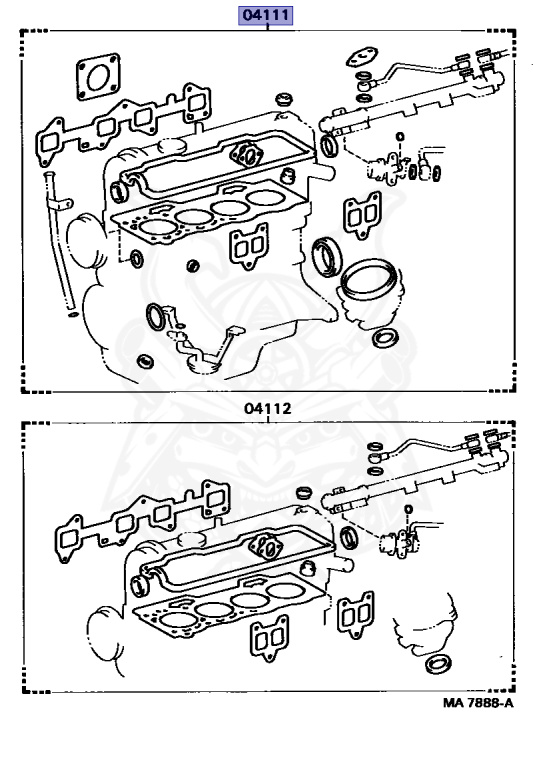 04111

04112

MA 7888-A