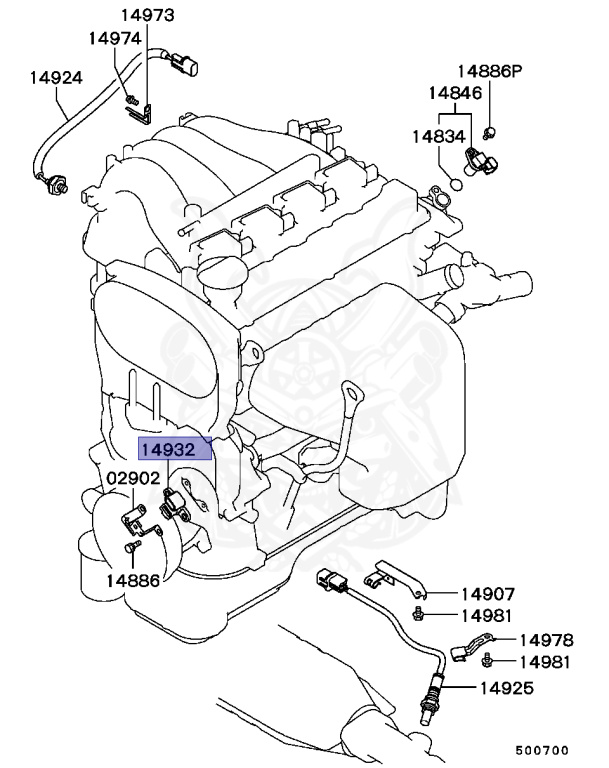 14973
14974
14924
14886P
14846
14834
14932
02902
14886
14907
14981
14978
14981
14925
500700