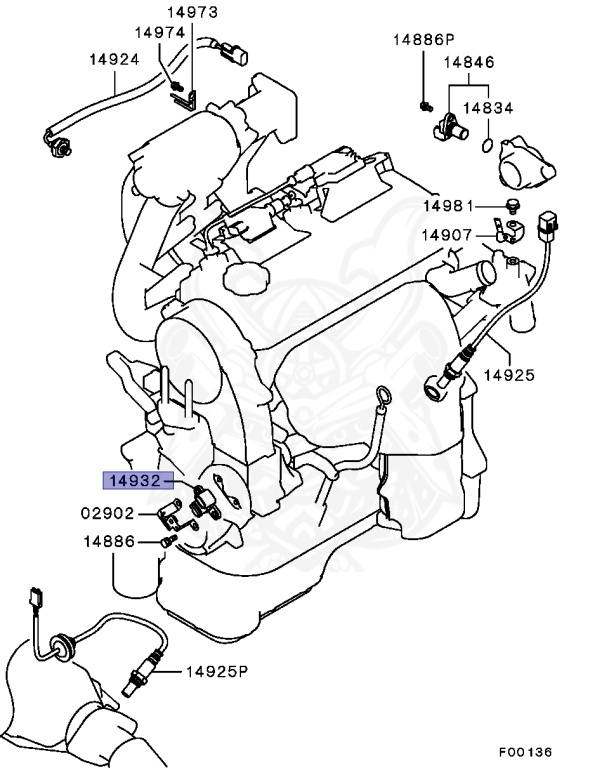 14973
14974
14924
14886P
14846
14834
14981
14907
14925
14932
02902
14886
14925P
F00136