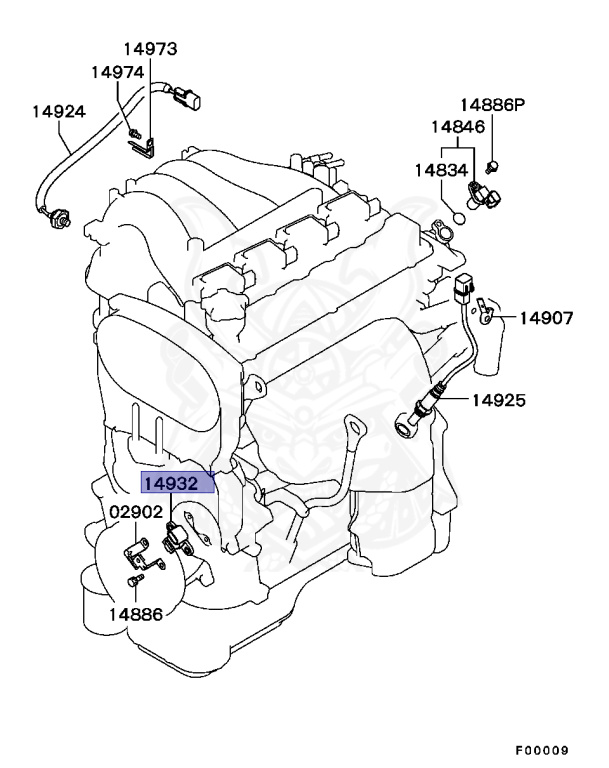 14973
14974
14924
14886P
14846
14834
14907
14925
14932
02902
14886
F00009