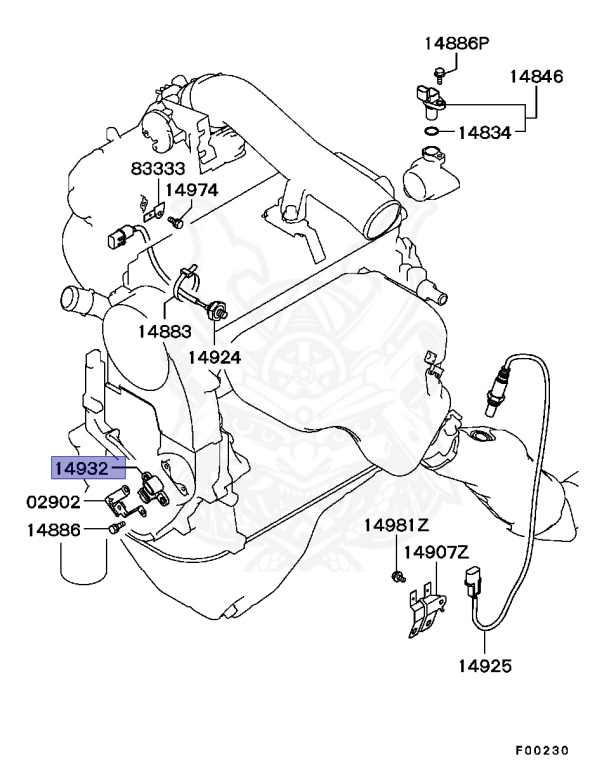 14886P
14846
14834
83333
14974
14883
14924
14932
02902
14886
14981Z
14907Z
14925
F00230