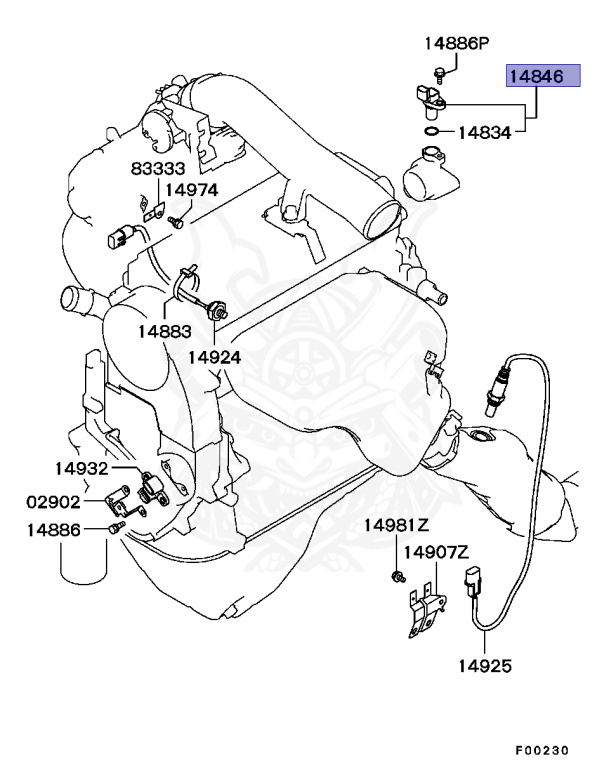 14886P
14846
14834
83333
14974
14883
14924
14932
02902
14886
14981Z
14907Z
14925
F00230