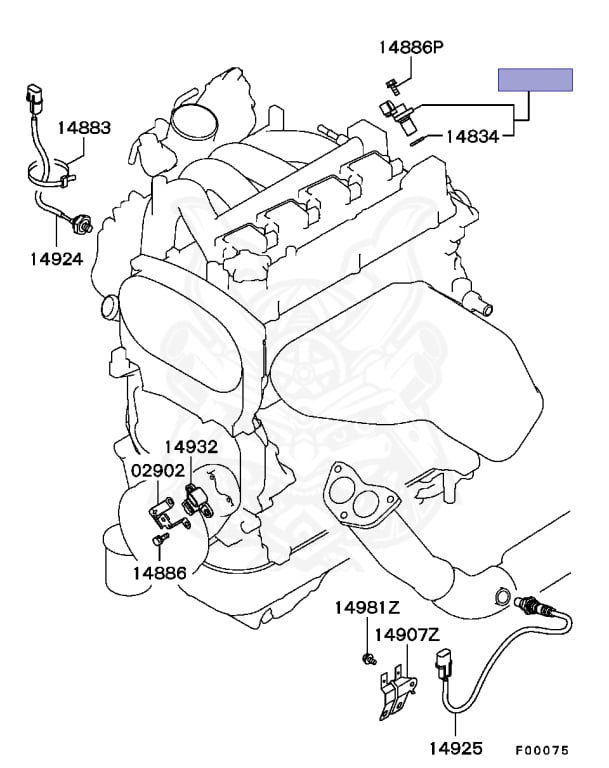 14886P
14883
14834
14924
14932
02902
14886
14981Z
14907Z
14925
F00075