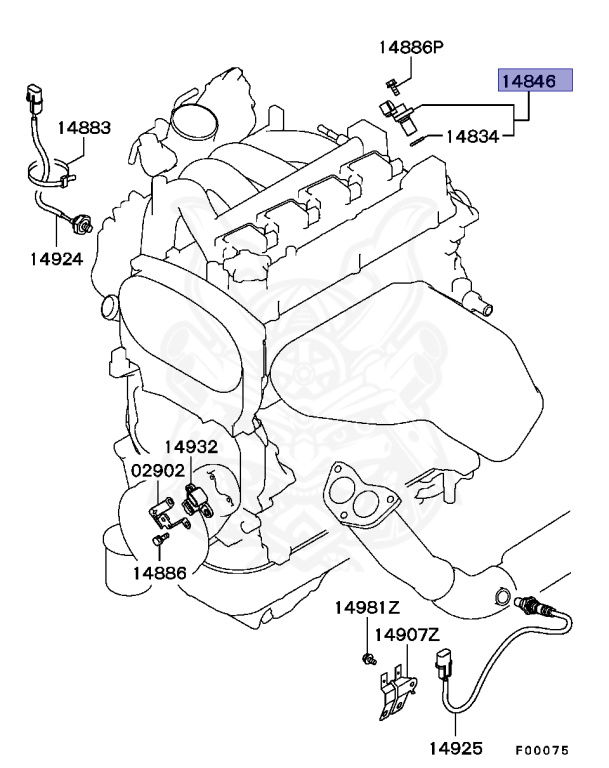 14886P
14846
14883
14834
14924
14932
02902
14886
14981Z
14907Z
14925
F00075