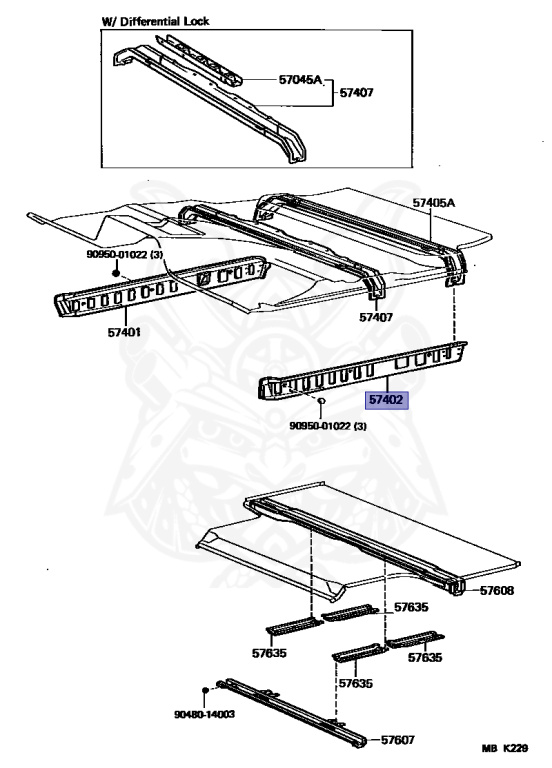 W/ Differential Lock

57045A

57407

57405A

90950-01022 (3)

57401

57407

57402

90950-01022 (3)

57608

57635

57635

57635

57635

90480-14003

57607

MB K229