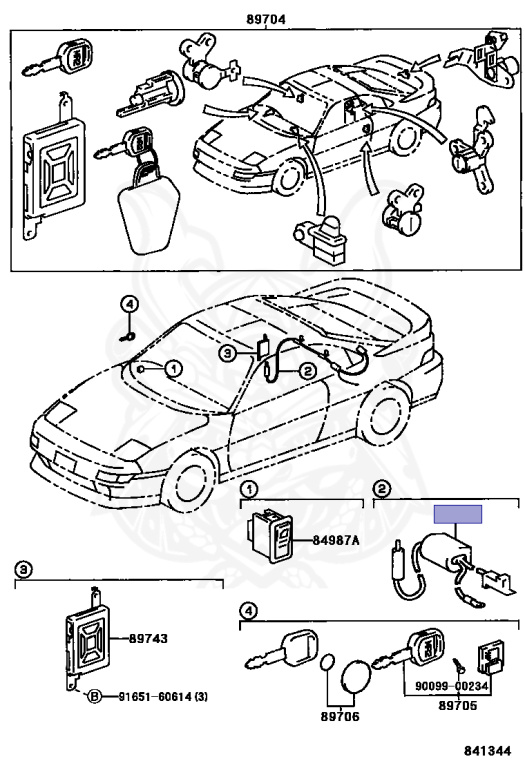 89704

4

3

1

2

1

84987A

2

3

89743

B 91651-60614 (3)

4

90099-00234

89706

89705

841344