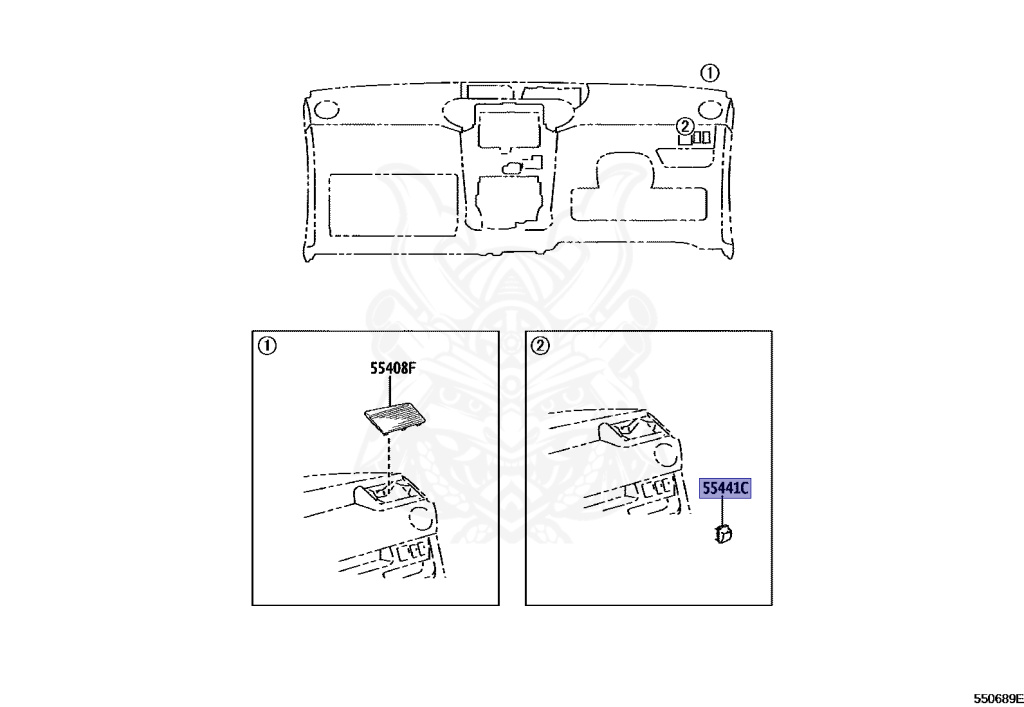 ①
②

①
55408F

②
55441C

550689E