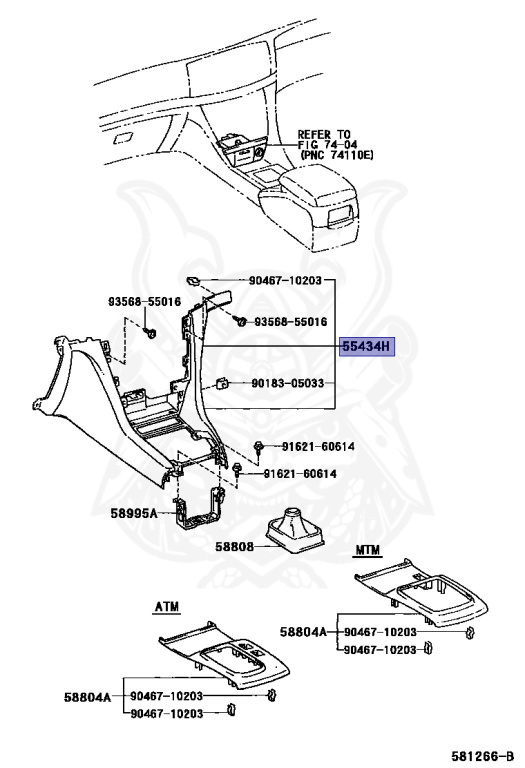 REFER TO FIG 74-04 (PNC 74110E)

90467-10203

93568-55016

93568-55016

55434H

90183-05033

91621-60614

91621-60614

58995A

58808

MTM

58804A

90467-10203

90467-10203

ATM

58804A

90467-10203

90467-10203

581266-B