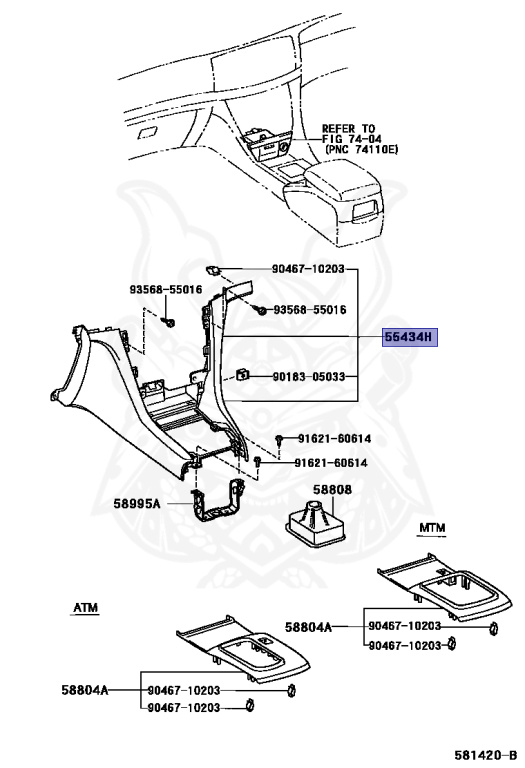 REFER TO
FIG 74-04
(PNC 74110E)

90467-10203
93568-55016
93568-55016
55434H
90183-05033
91621-60614
91621-60614
58995A
58808
MTM
ATM
58804A
90467-10203
90467-10203
58804A
90467-10203
90467-10203
581420-B