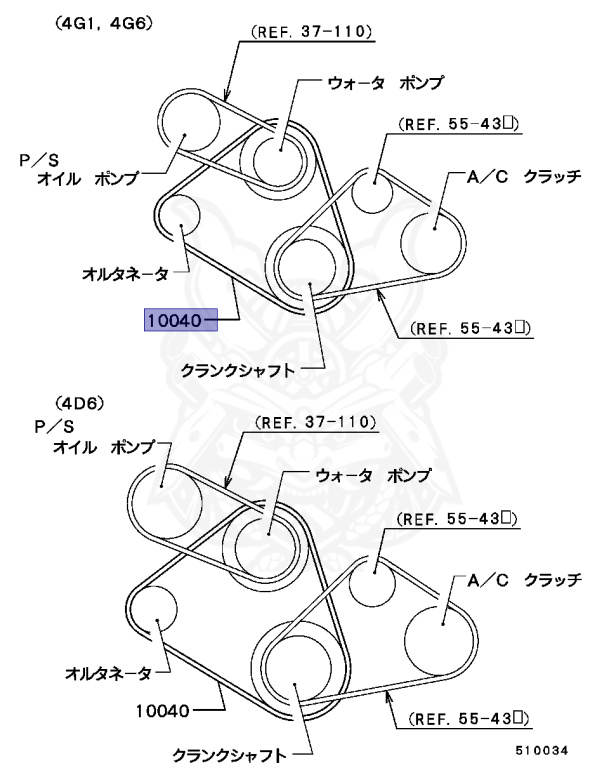 (4G1, 4G6)
(REF. 37-110)
ウォータ ポンプ
(REF. 55-43□)
P/S
オイル ポンプ
A/C クラッチ
オルタネータ
10040
(REF. 55-43□)
クランクシャフト

(4D6)
P/S
オイル ポンプ
(REF. 37-110)
ウォータ ポンプ
(REF. 55-43□)
A/C クラッチ
オルタネータ
10040
(REF. 55-43□)
クランクシャフト
510034