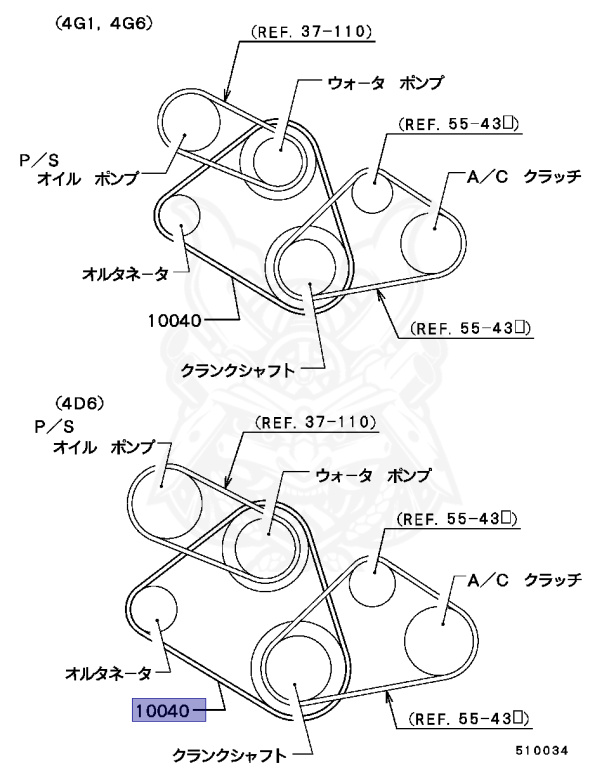 (4G1, 4G6)

(REF. 37-110)

ウォータ ポンプ

(REF. 55-43□)

P/S
オイル ポンプ

A/C クラッチ

オルタネータ

10040

(REF. 55-43□)

クランクシャフト

(4D6)

P/S
オイル ポンプ

(REF. 37-110)

ウォータ ポンプ

(REF. 55-43□)

A/C クラッチ

オルタネータ

10040

(REF. 55-43□)

クランクシャフト

510034