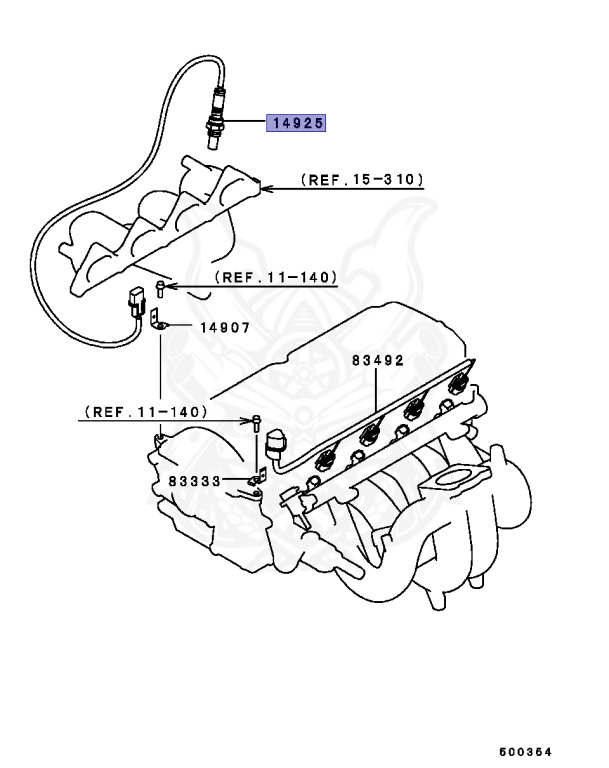 14925

(REF.15-310)

(REF.11-140)

14907

83492

(REF.11-140)

83333

600364