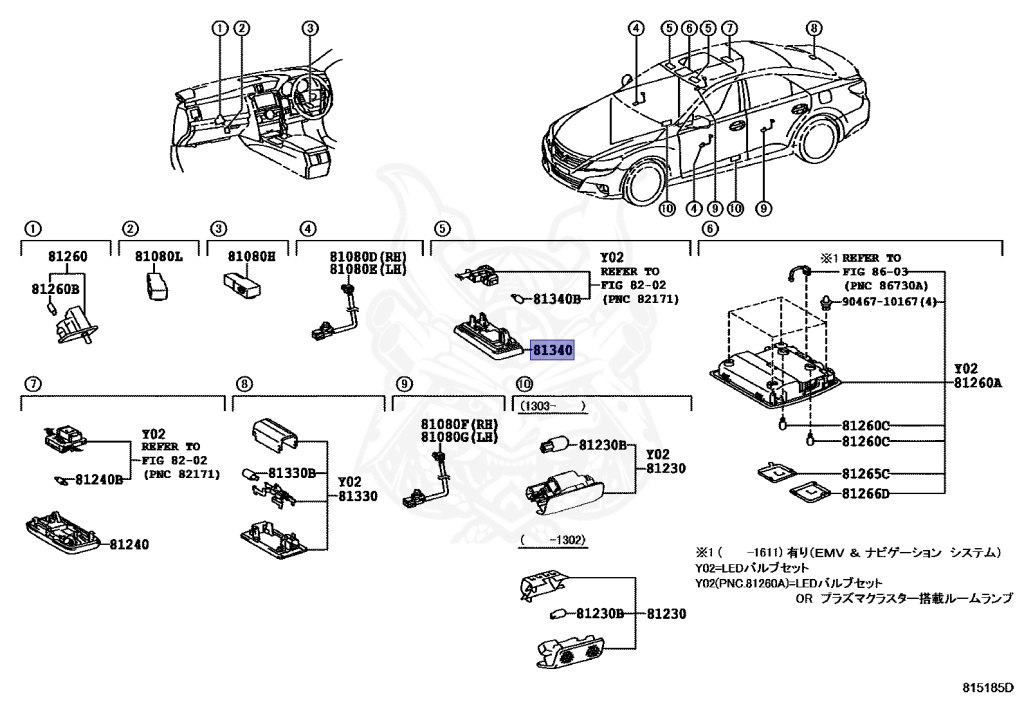 ①
②
③
④
⑤
⑥
⑤
⑦
⑧
⑩
④
⑨
⑩
⑨

①
81260
81260B

②
81080L

③
81080H

④
81080D(RH)
81080E(LH)

⑤
Y02
REFER TO
FIG 82-02
(PNC 82171)
81340B
81340

⑥
※1 REFER TO
FIG 86-03
(PNC 86730A)
90467-10167(4)
Y02
81260A
81260C
81260C
81265C
81266D

⑦
Y02
REFER TO
FIG 82-02
(PNC 82171)
81240B
81240

⑧
81330B
Y02
81330

⑨
81080F(RH)
81080G(LH)

⑩
(1303- )
81230B
Y02
81230
( -1302)
81230B
81230

※1 ( -1611) 有り(EMV & ナビゲーション システム)
Y02=LEDバルブセット
Y02(PNC 81260A)=LEDバルブセット
OR プラズマクラスター搭載ルームランプ

815185D