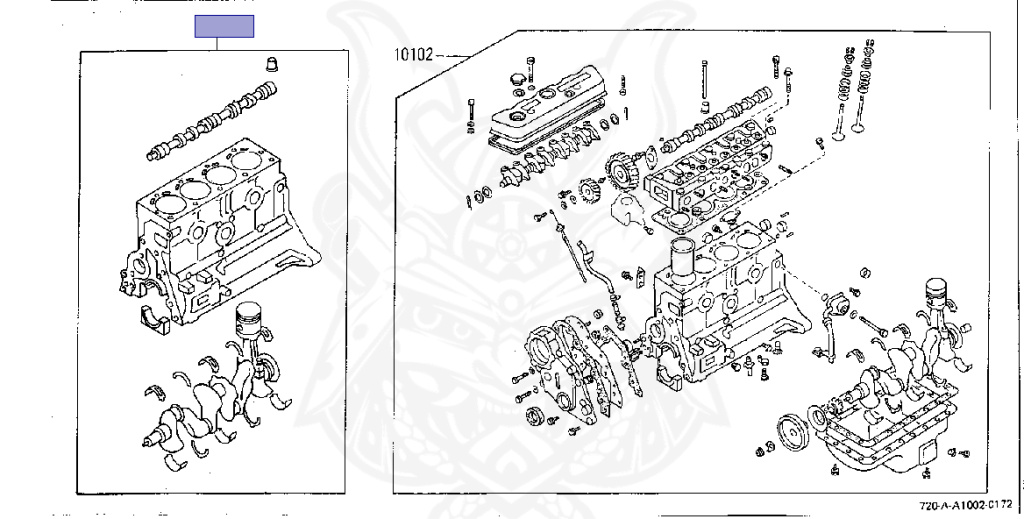 10102

720-A-A1002-0172