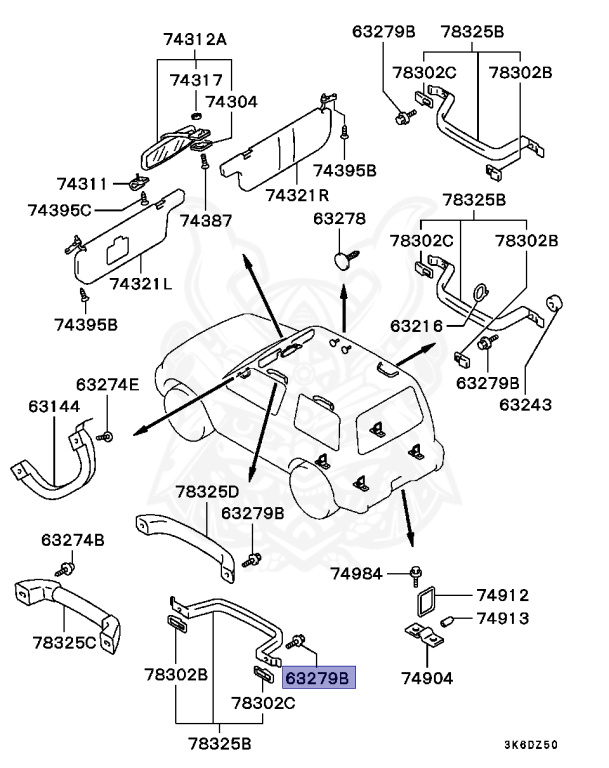 74312A
74317
74304
74311
74395C
74387
74321L
74395B
74321R
74395B
63279B
78325B
78302C
78302B
63278
78325B
78302C
78302B
63216
63279B
63243
63274E
63144
78325D
63279B
63274B
78325C
74984
74912
74913
74904
78302B
63279B
78302C
78325B
3K6DZ50