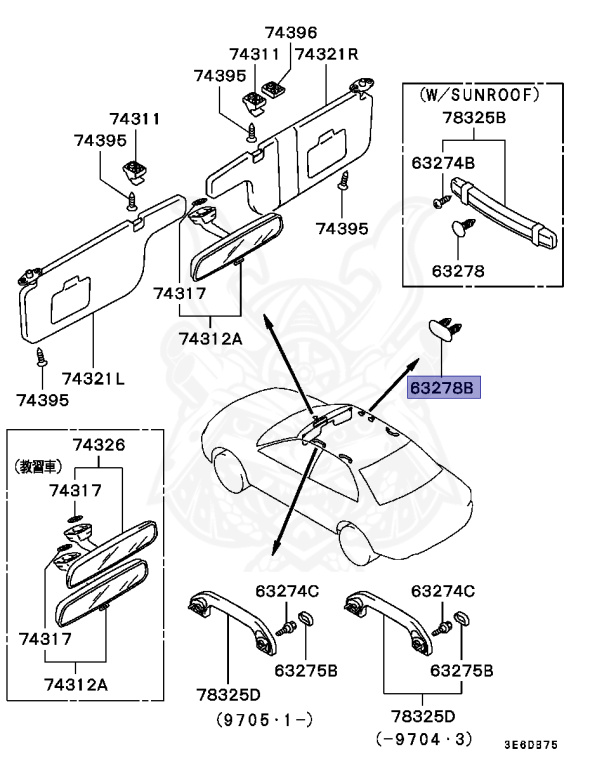 74396
74311
74321R
74395
74311
74395
74395
74317
74312A
74321L
74395
(W/SUNROOF)
78325B
63274B
63278
63278B
74326
(教習車)
74317
74317
74312A
63274C
63275B
78325D
(9705·1-)
63274C
63275B
78325D
(-9704·3)
3E6D875