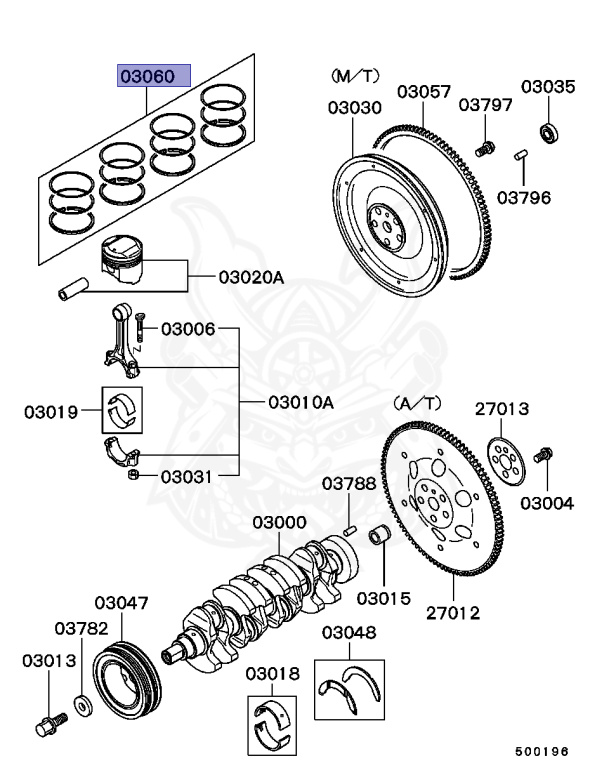 03060

(M/T)
03030
03057
03797
03035
03796

03020A

03006
03019
03010A
03031

(A/T)
27013
03004
03788
03000
03015
27012

03047
03782
03013
03048
03018

500196