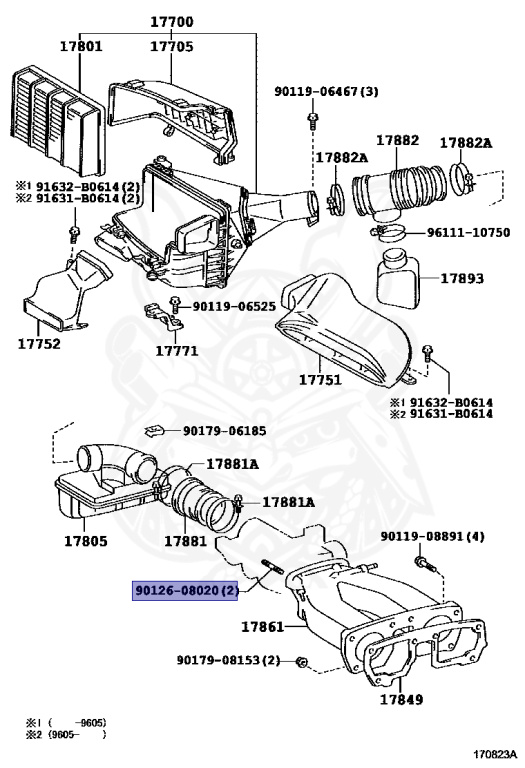 17700
17801
17705
90119-06467(3)
17882
17882A
17882A
※1 91632-B0614(2)
※2 91631-B0614(2)
96111-10750
17893
90119-06525
17752
17771
17751
※1 91632-B0614
※2 91631-B0614
90179-06185
17881A
17881A
17805
17881
90119-08891(4)
90126-08020(2)
17861
90179-08153(2)
17849
※1 (  -9605)
※2 (9605-  )
170823A