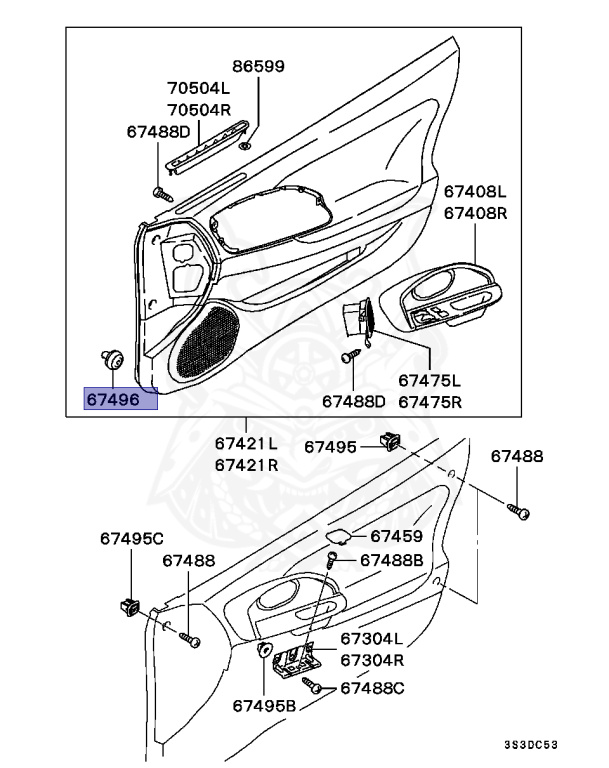 86599
70504L
70504R
67488D
67408L
67408R
67496
67488D
67475L
67475R
67421L
67421R
67495
67488
67495C
67488
67459
67488B
67304L
67304R
67488C
67495B
3S3DC53